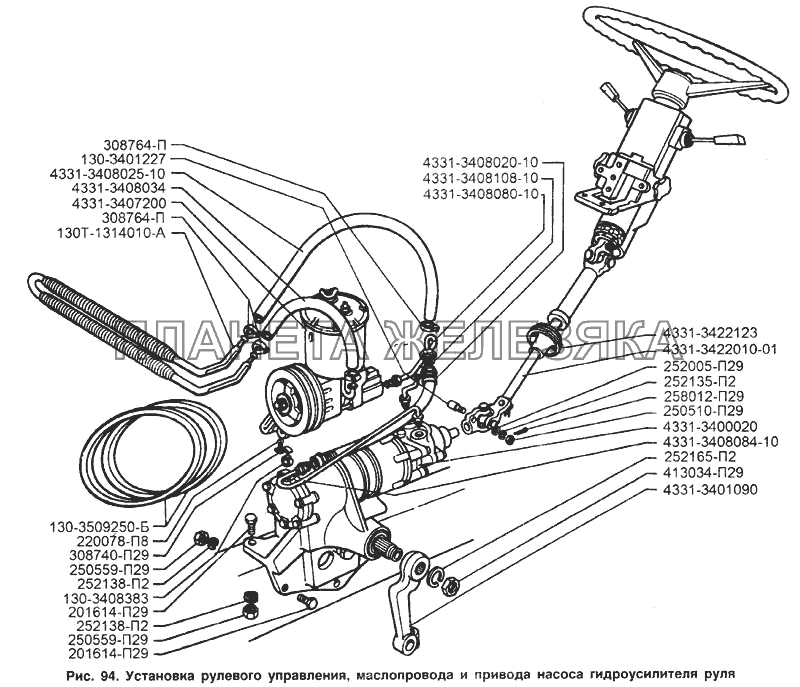 308764-П
130-3401227
4331-3408025-10
4331-3408034
4331-3407200
308764-П
130Т-1314010-А

4331-3408020-10
4331-3408108-10
4331-3408080-10

ПЛАНЕТА ЖЕЛЕЗЯКА

4331-3422123
4331-3422010-01
252005-П29
252135-П2
258012-П29
250510-П29
4331-3400020
4331-3408084-10
252165-П2
413034-П29
4331-3401090

130-3509250-Б
220078-П8
308740-П29
250559-П29
252138-П2
130-3408383
201614-П29
252138-П2
250559-П29
201614-П29

Рис. 94. Установка рулевого управления, маслопровода и привода насоса гидроусилителя руля